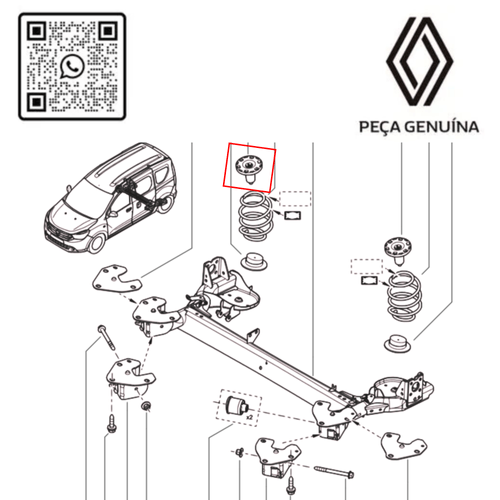 PEÇA GENUÍNA

x2